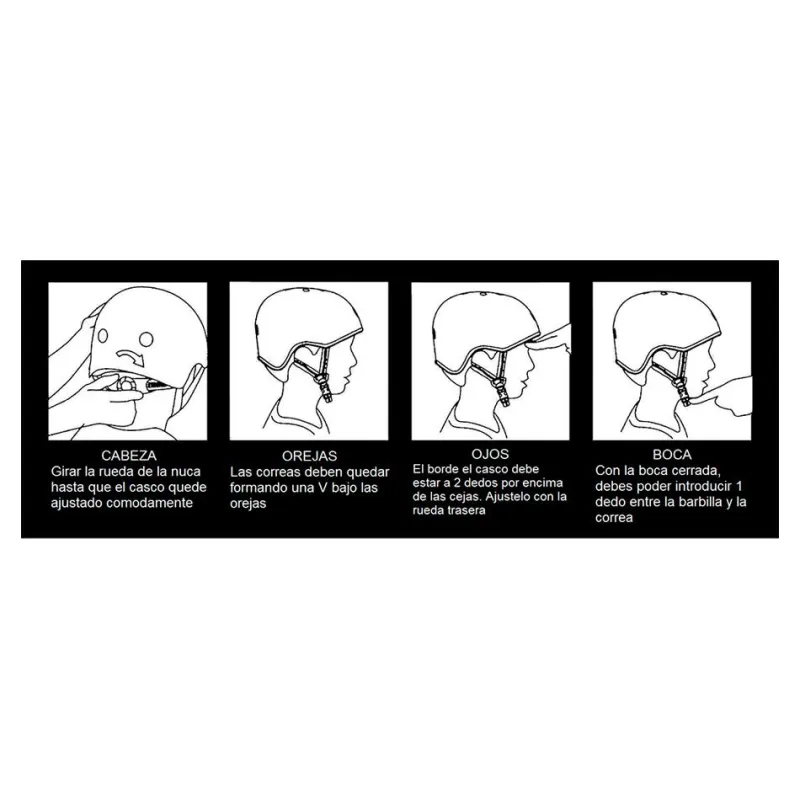 CABEZA
Girar la rueda de la nuca hasta que el casco quede ajustado comodamente

OREJAS
Las correas deben quedar formando una V bajo las orejas

OJOS
El borde el casco debe estar a 2 dedos por encima de las cejas. Ajustelo con la rueda trasera

BOCA
Con la boca cerrada, debes poder introducir 1 dedo entre la barbilla y la correa